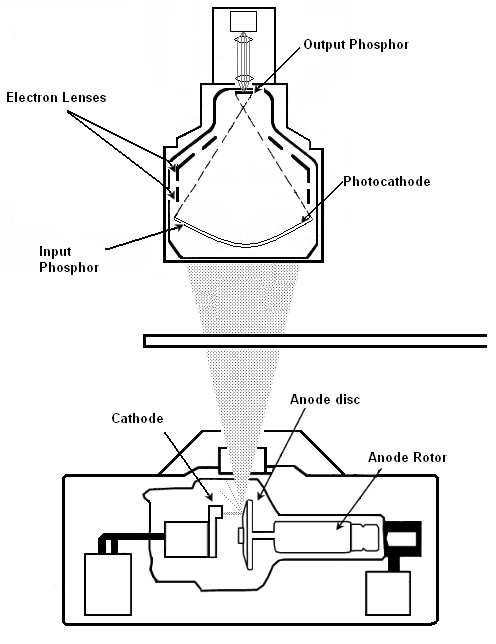 Output Phosphor

Electron Lenses

Photocathode

Input Phosphor

Anode disc

Cathode

Anode Rotor